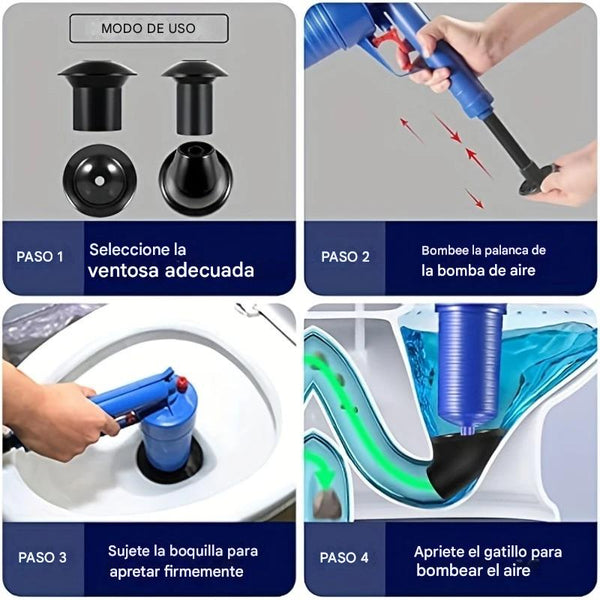 MODO DE USO

PASO 1
Seleccione la ventosa adecuada

PASO 2
Bombee la palanca de la bomba de aire

PASO 3
Sujete la boquilla para apretar firmemente

PASO 4
Apriete el gatillo para bombear el aire