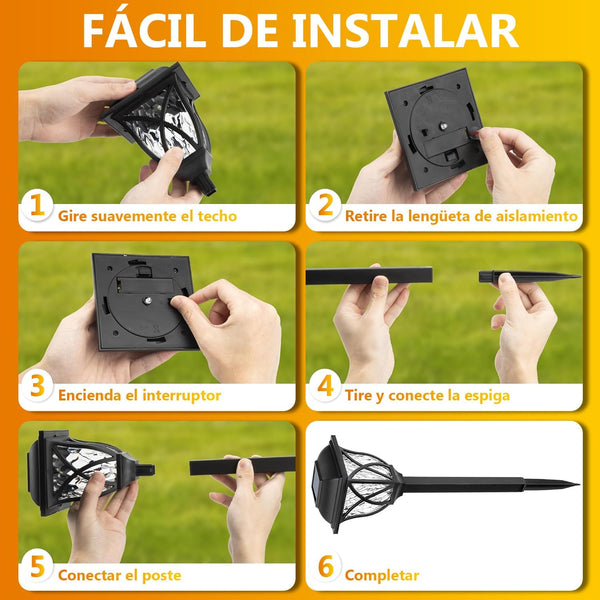 FÁCIL DE INSTALAR

1 Gire suavemente el techo

2 Retire la lengüeta de aislamiento

3 Encienda el interruptor

4 Tire y conecte la espiga

5 Conectar el poste

6 Completar