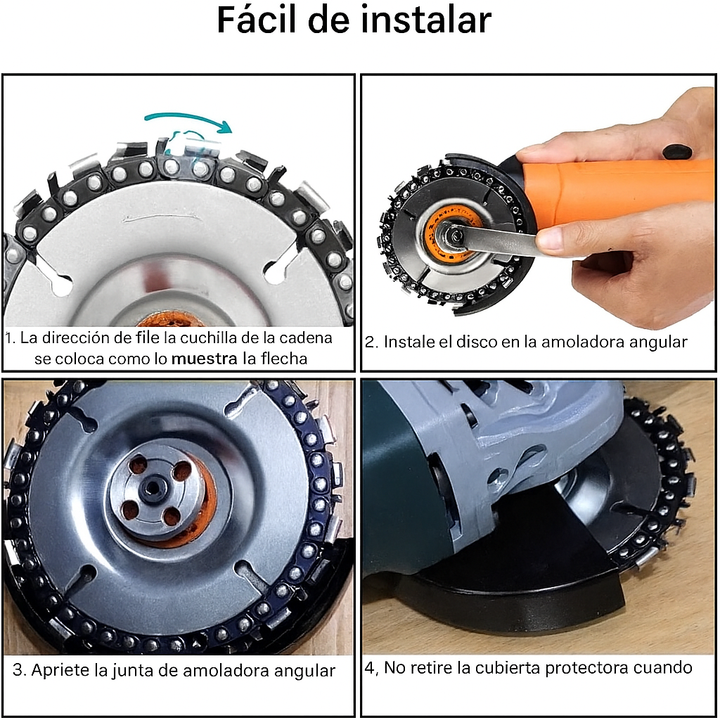 Fácil de instalar

1. La dirección de file la cuchilla de la cadena se coloca como lo muestra la flecha

2. Instale el disco en la amoladora angular

3. Apriete la junta de amoladora angular

4, No retire la cubierta protectora cuando