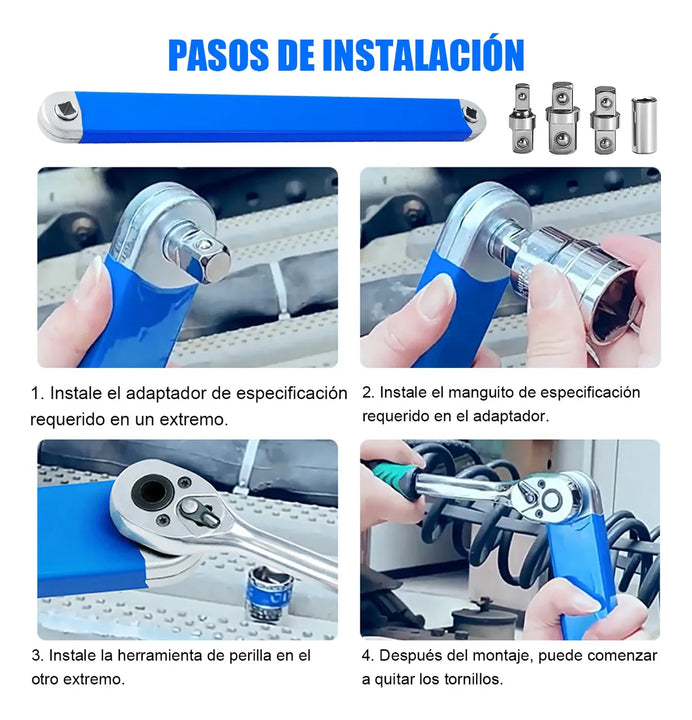 PASOS DE INSTALACIÓN

1. Instale el adaptador de especificación requerido en un extremo.

2. Instale el manguito de especificación requerido en el adaptador.

3. Instale la herramienta de perilla en el otro extremo.

4. Después del montaje, puede comenzar a quitar los tornillos.