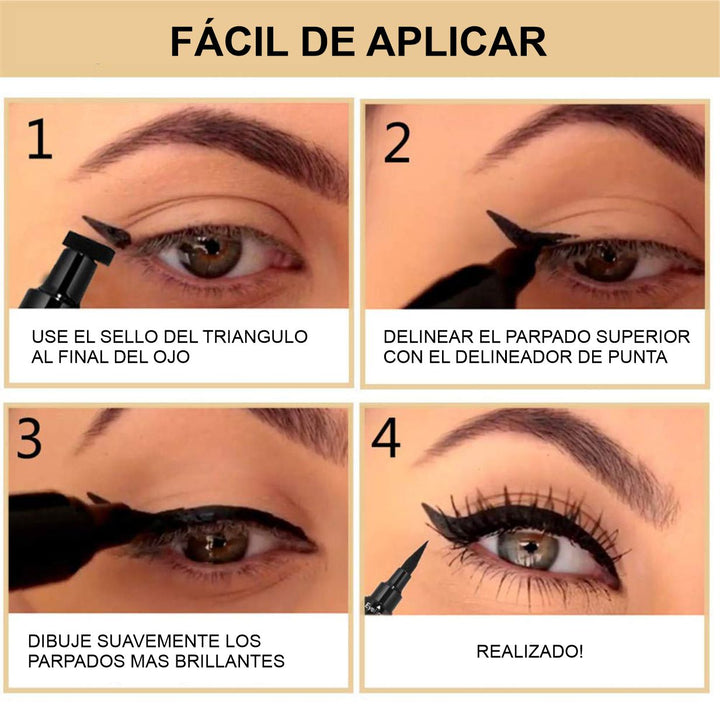 FÁCIL DE APLICAR

1

USE EL SELLO DEL TRIANGULO AL FINAL DEL OJO

2

DELINEAR EL PARPADO SUPERIOR CON EL DELINEADOR DE PUNTA

3

DIBUJE SUAVEMENTE LOS PARPADOS MAS BRILLANTES

4

REALIZADO!