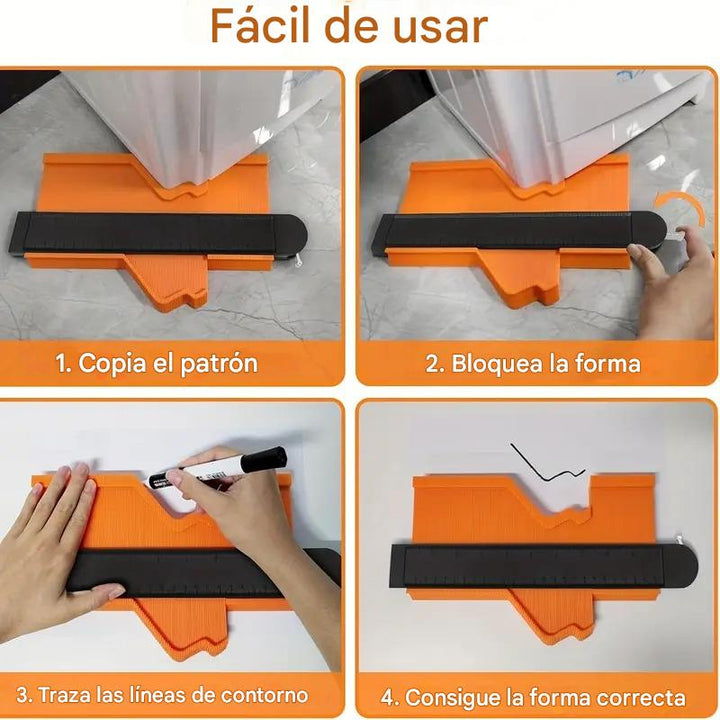 Fácil de usar

1. Copia el patrón

2. Bloquea la forma

3. Traza las líneas de contorno

4. Consigue la forma correcta